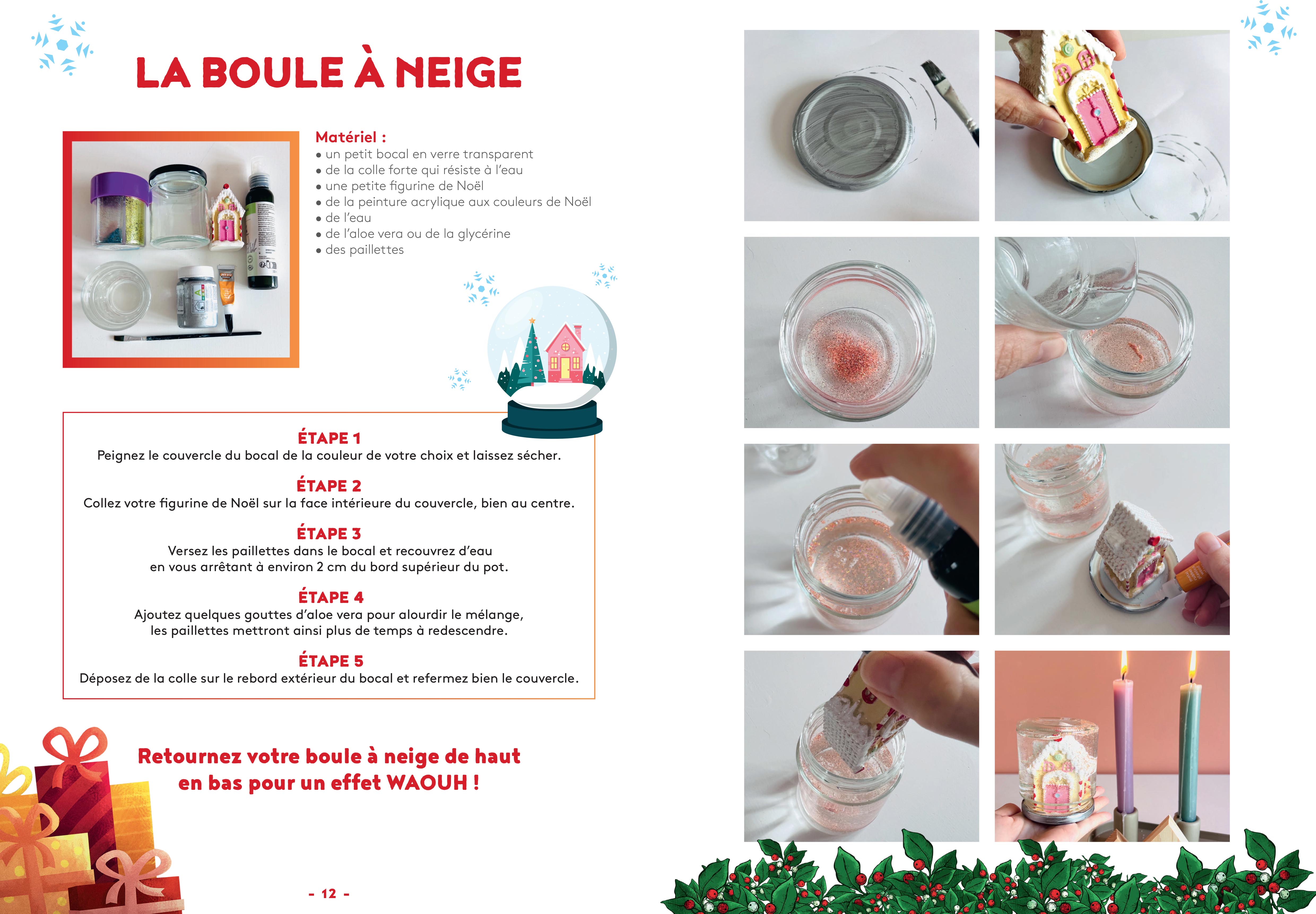 LA BOULE À NEIGE

Matériel :
• un petit bocal en verre transparent
• de la colle forte qui résiste à l'eau
• une petite figurine de Noël
• de la peinture acrylique aux couleurs de Noël
• de l'eau
• de l'aloe vera ou de la glycérine
• des paillettes

ÉTAPE 1
Peignez le couvercle du bocal de la couleur de votre choix et laissez sécher.

ÉTAPE 2
Collez votre figurine de Noël sur la face intérieure du couvercle, bien au centre.

ÉTAPE 3
Versez les paillettes dans le bocal et recouvrez d'eau en vous arrêtant à environ 2 cm du bord supérieur du pot.

ÉTAPE 4
Ajoutez quelques gouttes d'aloe vera pour alourdir le mélange, les paillettes mettront ainsi plus de temps à redescendre.

ÉTAPE 5
Déposez de la colle sur le rebord extérieur du bocal et refermez bien le couvercle.

Retournez votre boule à neige de haut en bas pour un effet WAOUH !

- 12 -